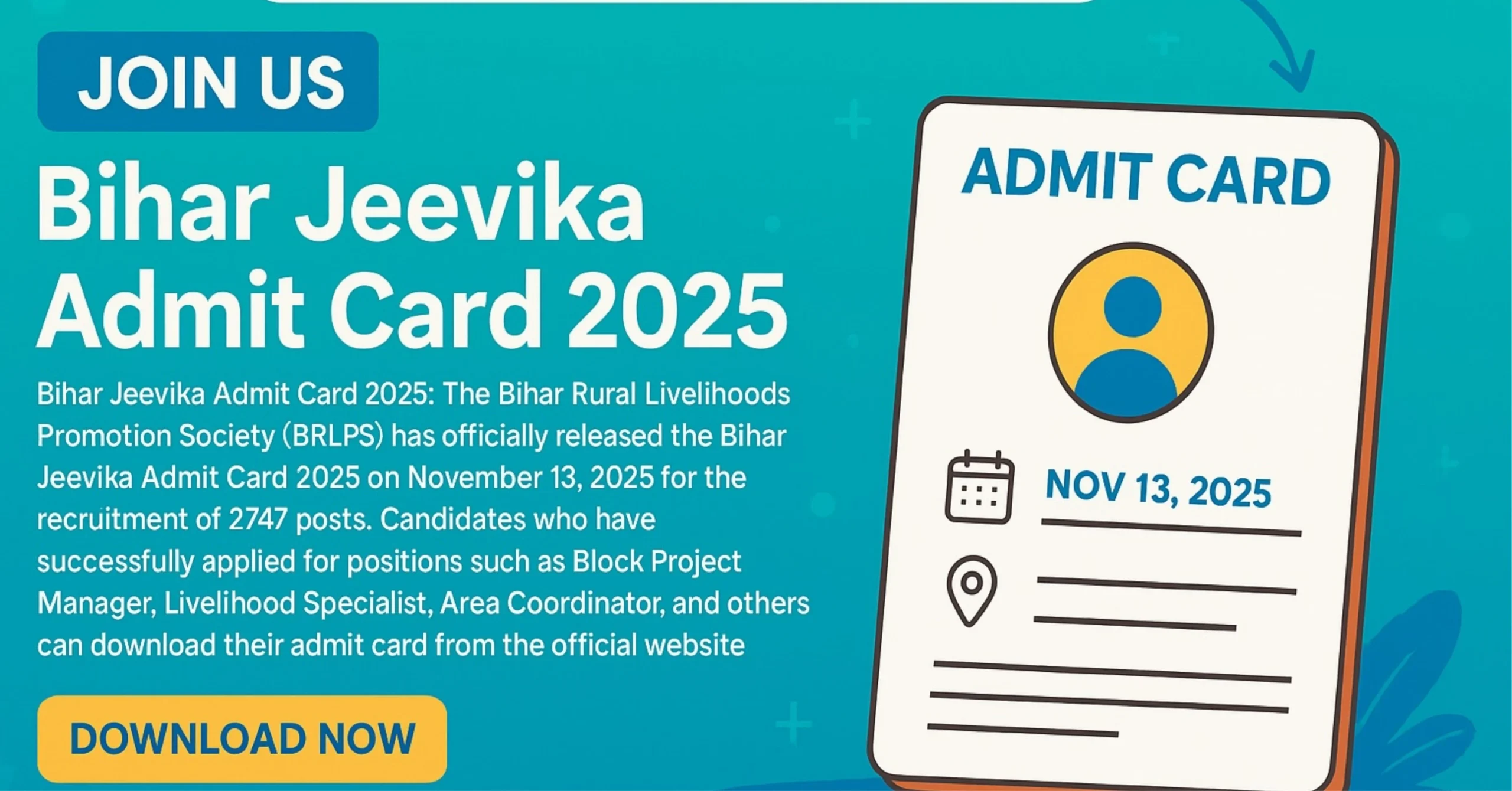 JOIN US

Bihar Jeevika Admit Card 2025

Bihar Jeevika Admit Card 2025: The Bihar Rural Livelihoods Promotion Society (BRLPS) has officially released the Bihar Jeevika Admit Card 2025 on November 13, 2025 for the recruitment of 2747 posts. Candidates who have successfully applied for positions such as Block Project Manager, Livelihood Specialist, Area Coordinator, and others can download their admit card from the official website

DOWNLOAD NOW

ADMIT CARD

NOV 13, 2025